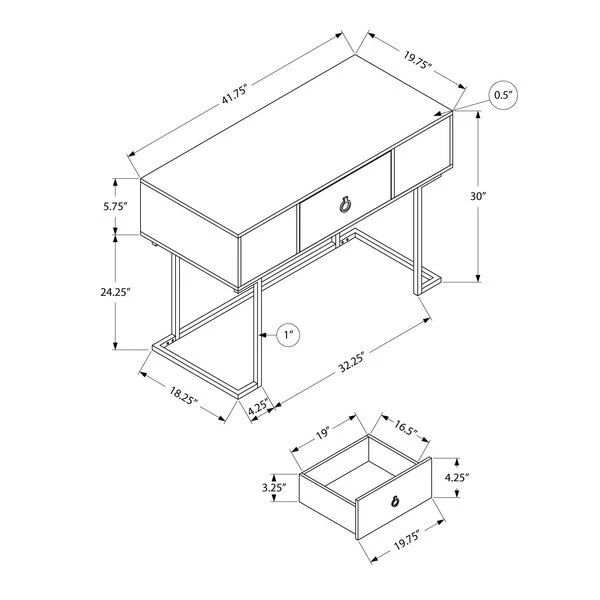 41.75"
19.75"
0.5"
5.75"
30"
24.25"
1"
32.25"
18.25"
4.25"
19"
16.5"
3.25"
4.25"
19.75"