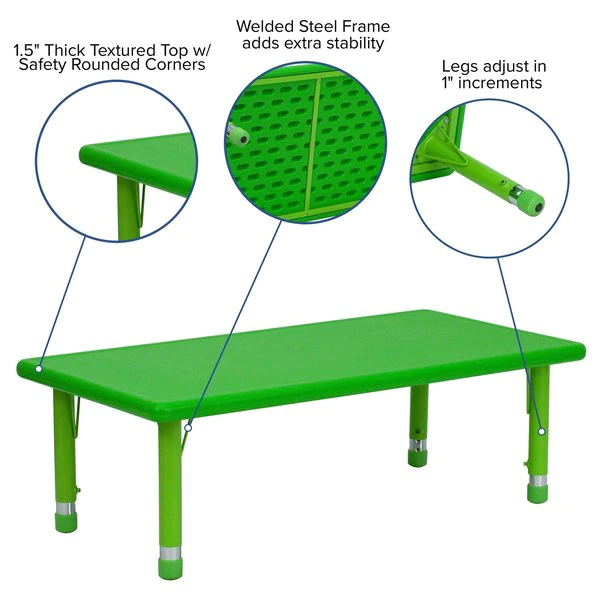 1.5" Thick Textured Top w/ Safety Rounded Corners

Welded Steel Frame adds extra stability

Legs adjust in 1" increments