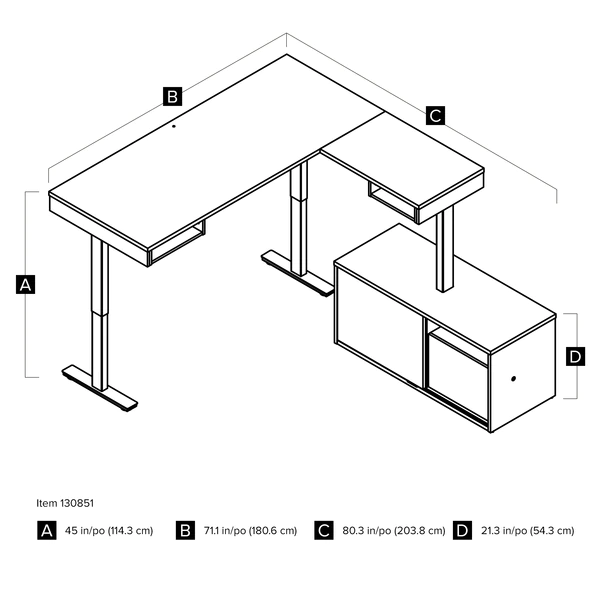 B

C

A

D

Item 130851

A 45 in/po (114.3 cm)

B 71.1 in/po (180.6 cm)

C 80.3 in/po (203.8 cm)

D 21.3 in/po (54.3 cm)