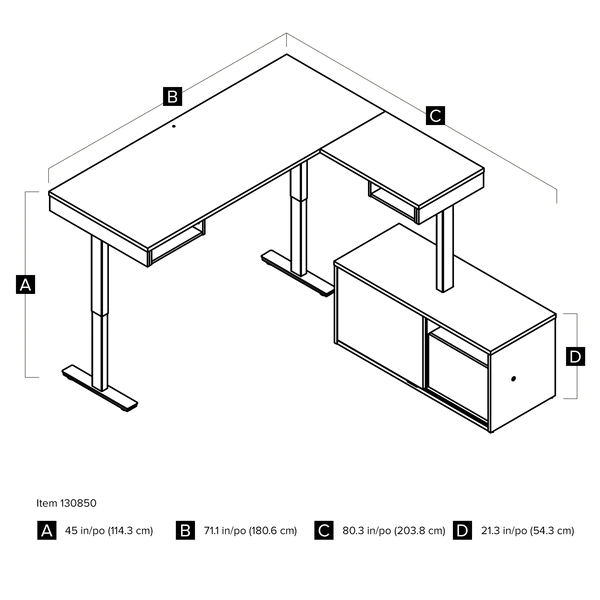 B

C

A

D

Item 130850

A 45 in/po (114.3 cm)

B 71.1 in/po (180.6 cm)

C 80.3 in/po (203.8 cm)

D 21.3 in/po (54.3 cm)