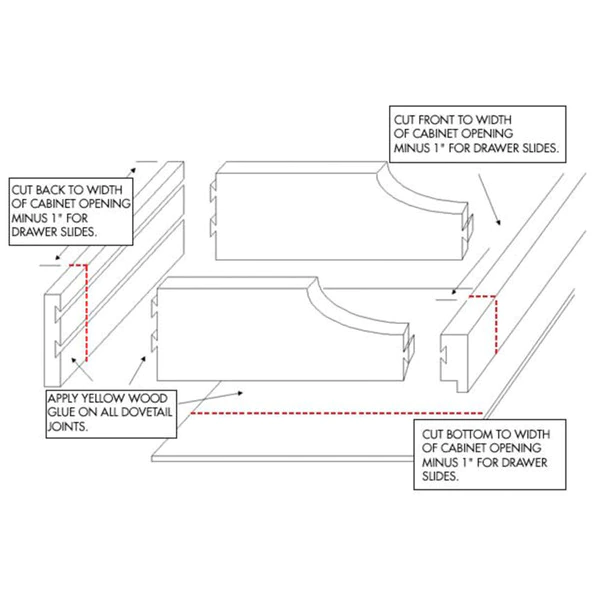 CUT FRONT TO WIDTH OF CABINET OPENING MINUS 1" FOR DRAWER SLIDES.

CUT BACK TO WIDTH OF CABINET OPENING MINUS 1" FOR DRAWER SLIDES.

APPLY YELLOW WOOD GLUE ON ALL DOVETAIL JOINTS.

CUT BOTTOM TO WIDTH OF CABINET OPENING MINUS 1" FOR DRAWER SLIDES.