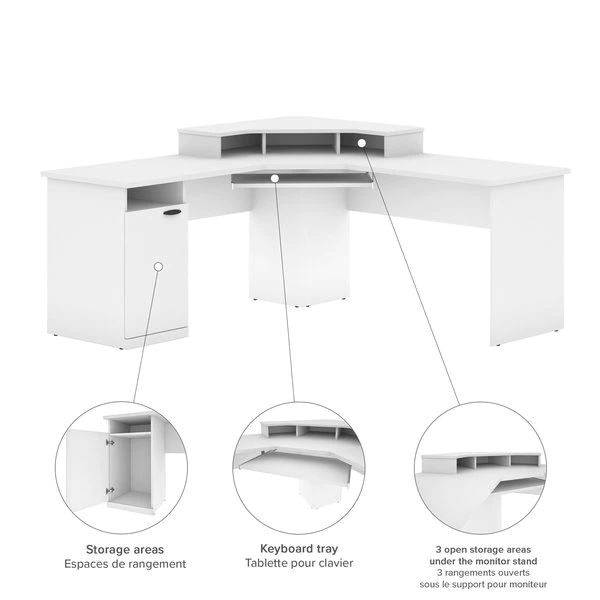 Storage areas
Espaces de rangement

Keyboard tray
Tablette pour clavier

3 open storage areas under the monitor stand
3 rangements ouverts sous le support pour moniteur