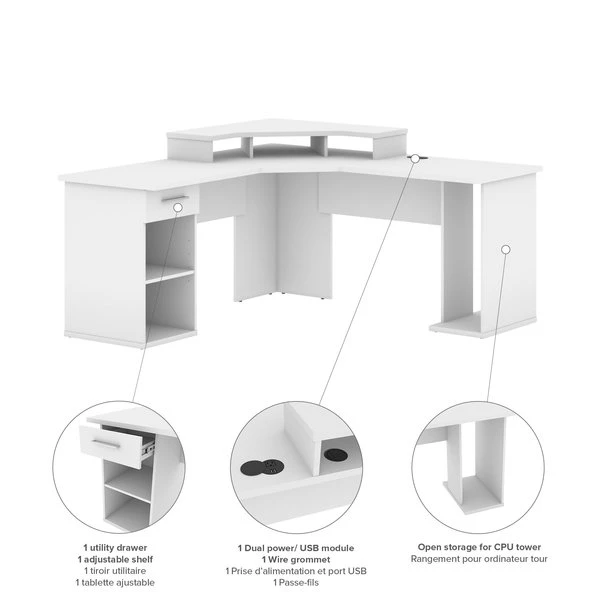 1 utility drawer
1 adjustable shelf
1 tiroir utilitaire
1 tablette ajustable

1 Dual power/ USB module
1 Wire grommet
1 Prise d'alimentation et port USB
1 Passe-fils

Open storage for CPU tower
Rangement pour ordinateur tour