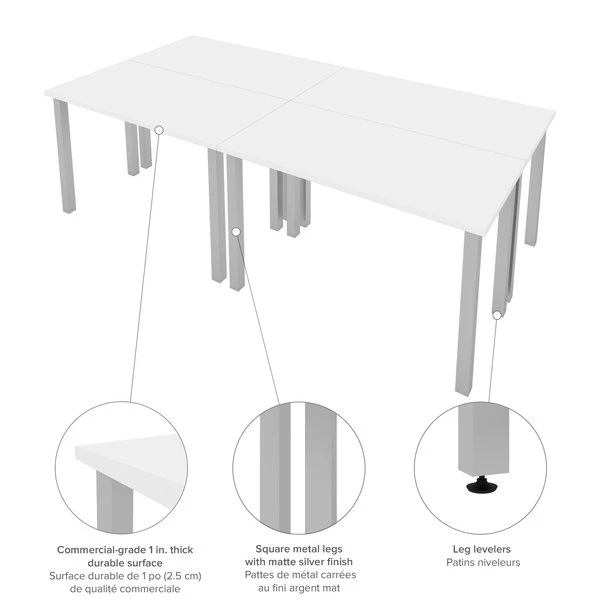 Commercial-grade 1 in. thick durable surface
Surface durable de 1 po (2.5 cm) de qualité commerciale

Square metal legs with matte silver finish
Pattes de métal carrées au fini argent mat

Leg levelers
Patins niveleurs