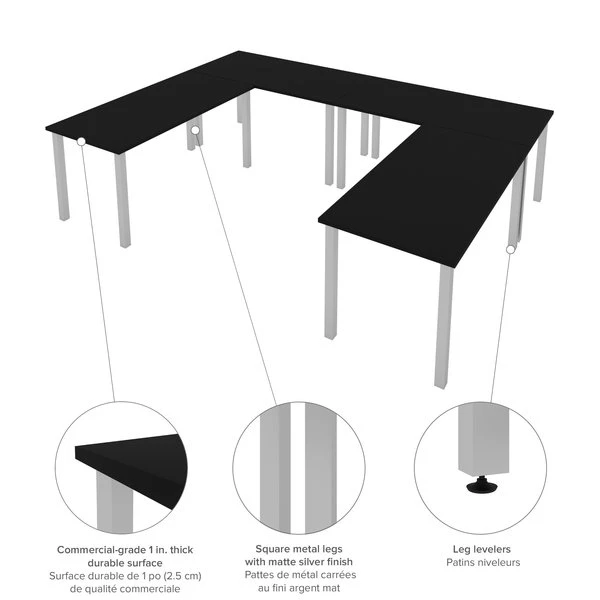 Commercial-grade 1 in. thick durable surface
Surface durable de 1 po (2.5 cm) de qualité commerciale

Square metal legs with matte silver finish
Pattes de métal carrées au fini argent mat

Leg levelers
Patins niveleurs