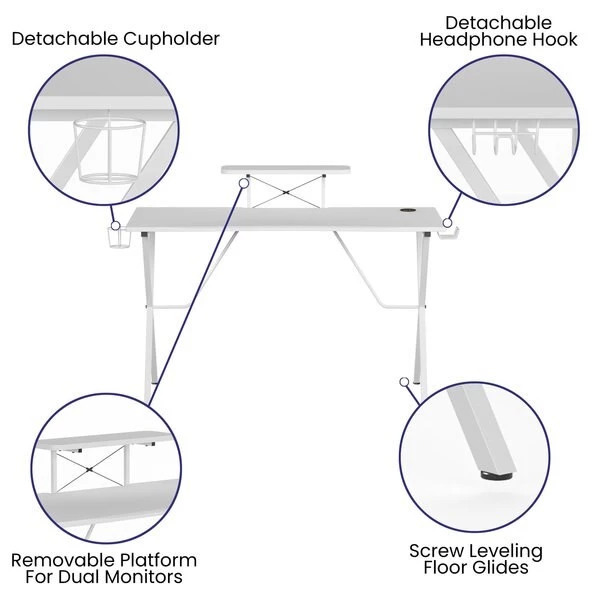 Detachable Cupholder

Detachable Headphone Hook

Removable Platform For Dual Monitors

Screw Leveling Floor Glides