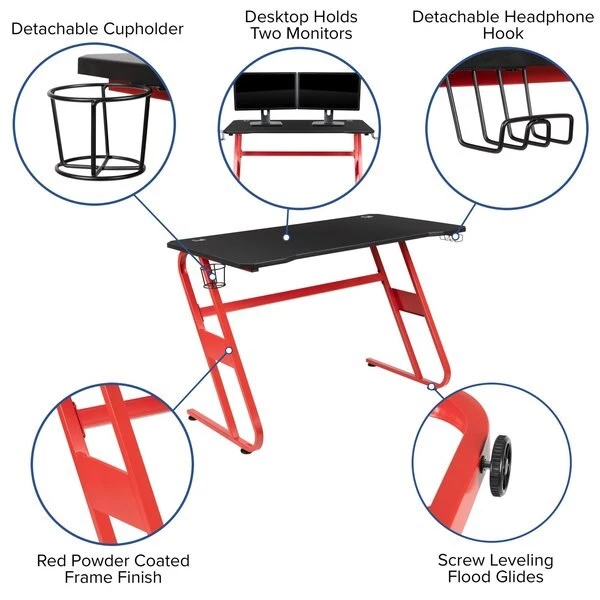 Detachable Cupholder

Desktop Holds Two Monitors

Detachable Headphone Hook

Red Powder Coated Frame Finish

Screw Leveling Flood Glides