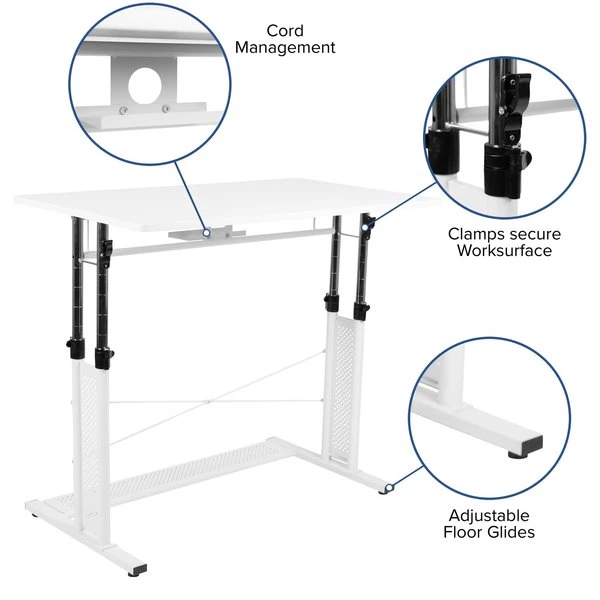 Cord Management

Clamps secure Worksurface

Adjustable Floor Glides