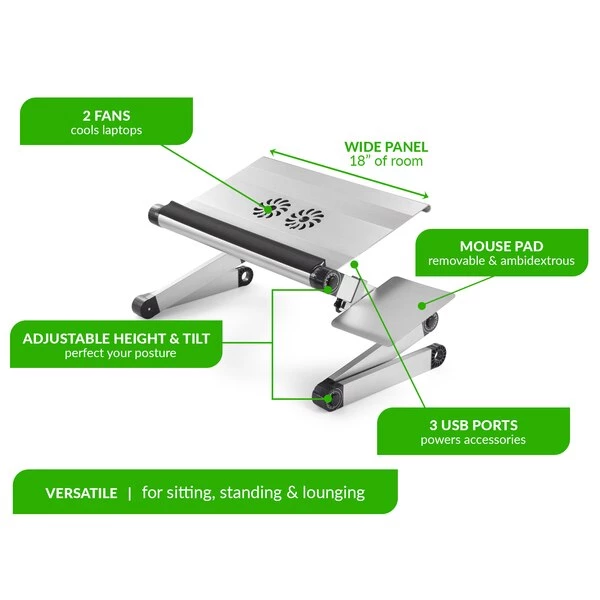 2 FANS
cools laptops

WIDE PANEL
18” of room

MOUSE PAD
removable & ambidextrous

ADJUSTABLE HEIGHT & TILT
perfect your posture

3 USB PORTS
powers accessories

VERSATILE | for sitting, standing & lounging